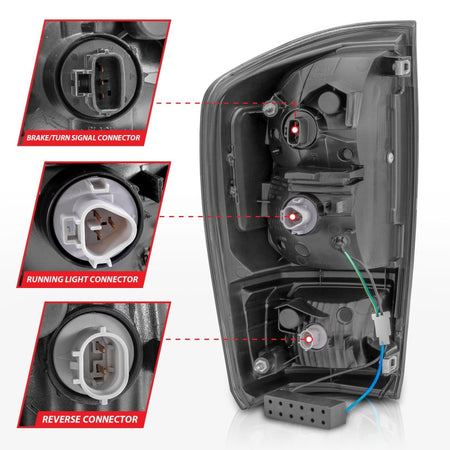 BRAKE/TURN SIGNAL CONNECTOR

RUNNING LIGHT CONNECTOR

REVERSE CONNECTOR